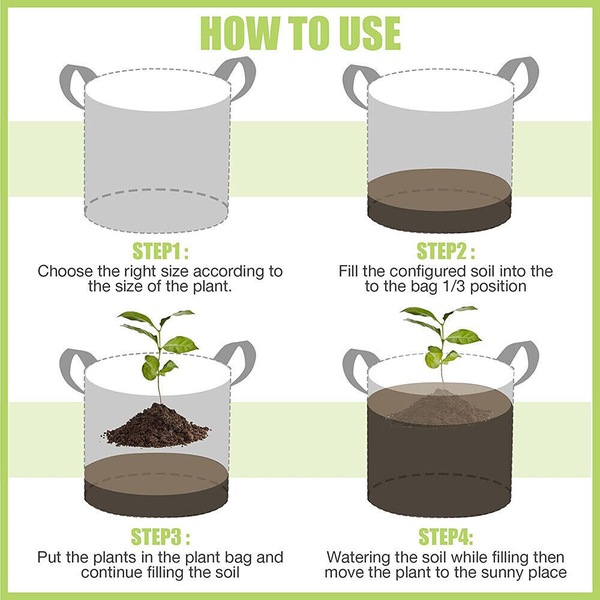 HOW TO USE

STEP1 :
Choose the right size according to the size of the plant.

STEP2 :
Fill the configured soil into the to the bag 1/3 position

STEP3 :
Put the plants in the plant bag and continue filling the soil

STEP4:
Watering the soil while filling then move the plant to the sunny place