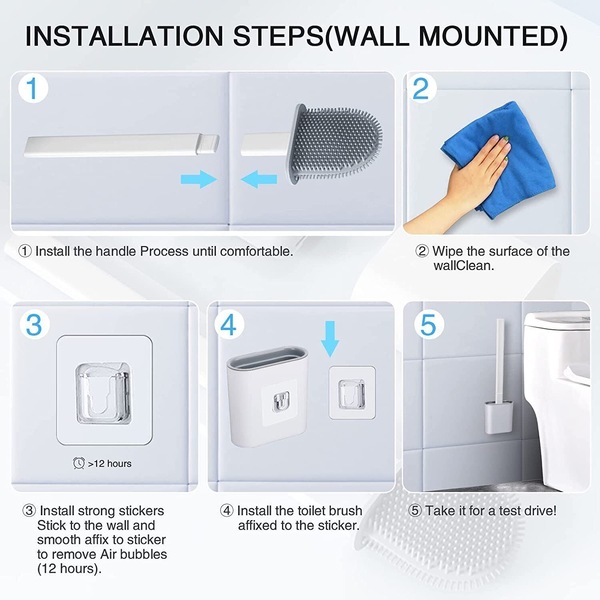 INSTALLATION STEPS(WALL MOUNTED)

1

2

① Install the handle Process until comfortable.

② Wipe the surface of the wallClean.

3

>12 hours

4

5

③ Install strong stickers Stick to the wall and smooth affix to sticker to remove Air bubbles (12 hours).

④ Install the toilet brush affixed to the sticker.

⑤ Take it for a test drive!