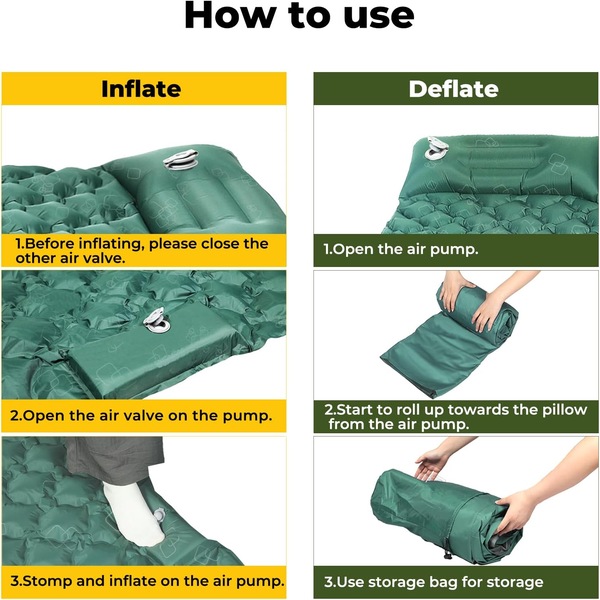 How to use

Inflate

1.Before inflating, please close the other air valve.

2.Open the air valve on the pump.

3.Stomp and inflate on the air pump.

Deflate

1.Open the air pump.

2.Start to roll up towards the pillow from the air pump.

3.Use storage bag for storage