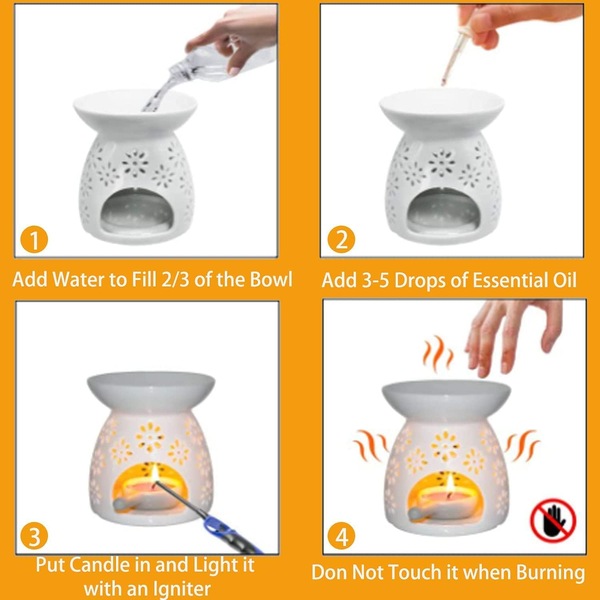 1
Add Water to Fill 2/3 of the Bowl

2
Add 3-5 Drops of Essential Oil

3
Put Candle in and Light it with an Igniter

4
Don Not Touch it when Burning