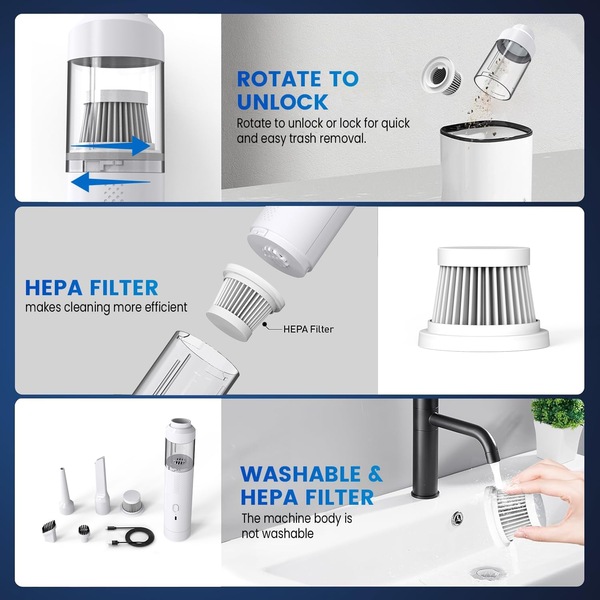 ROTATE TO UNLOCK
Rotate to unlock or lock for quick and easy trash removal.

HEPA FILTER
makes cleaning more efficient

HEPA Filter

WASHABLE & HEPA FILTER
The machine body is not washable