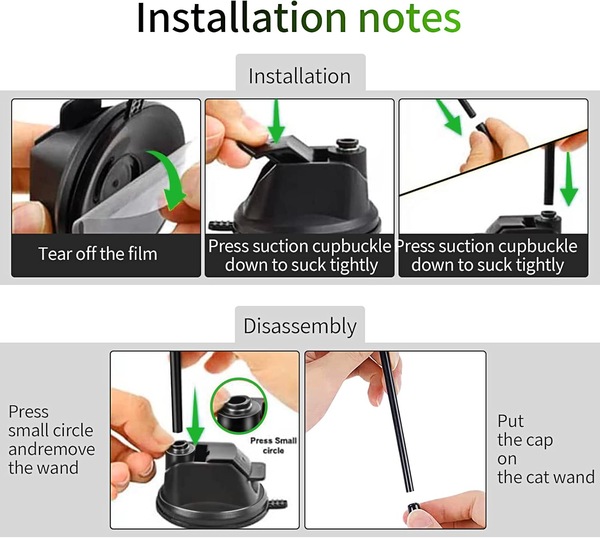 Installation notes

Installation

Tear off the film

Press suction cupbuckle down to suck tightly

Press suction cupbuckle down to suck tightly

Disassembly

Press small circle andremove the wand

Press Small circle

Put the cap on the cat wand