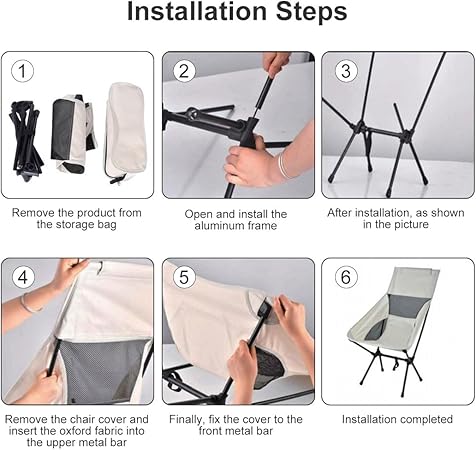 Installation Steps

1

Remove the product from the storage bag

2

Open and install the aluminum frame

3

After installation, as shown in the picture

4

Remove the chair cover and insert the oxford fabric into the upper metal bar

5

Finally, fix the cover to the front metal bar

6

Installation completed