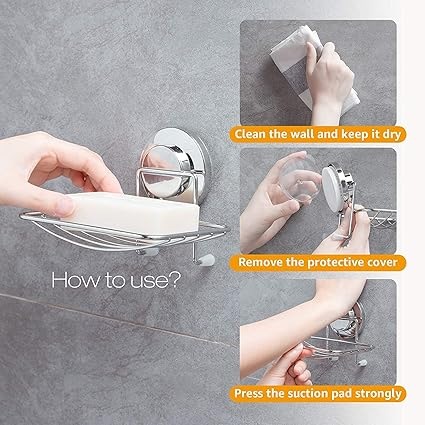 How to use?

Clean the wall and keep it dry

Remove the protective cover

Press the suction pad strongly