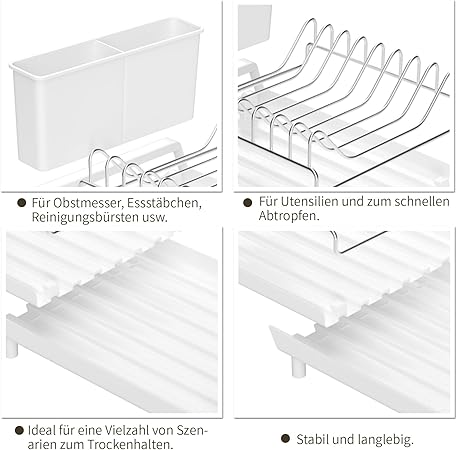 ● Für Obstmesser, Essstäbchen, Reinigungsbürsten usw.

● Für Utensilien und zum schnellen Abtropfen.

● Ideal für eine Vielzahl von Szenarien zum Trockenhalten.

● Stabil und langlebig.