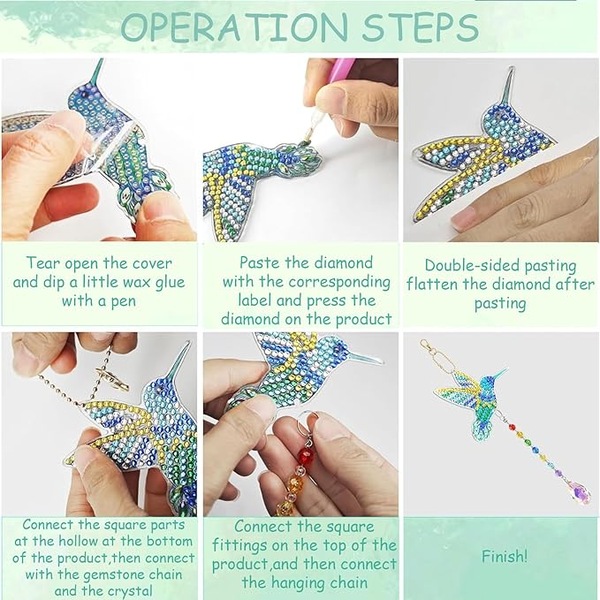 OPERATION STEPS

Tear open the cover and dip a little wax glue with a pen

Paste the diamond with the corresponding label and press the diamond on the product

Double-sided pasting flatten the diamond after pasting

Connect the square parts at the hollow at the bottom of the product,then connect with the gemstone chain and the crystal

Connect the square fittings on the top of the product,and then connect the hanging chain

Finish!