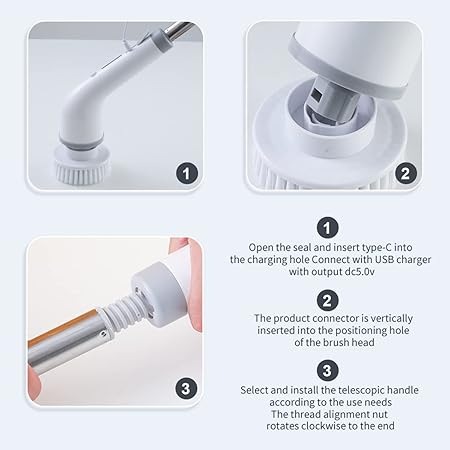 1

2

3

1

Open the seal and insert type-C into the charging hole Connect with USB charger with output dc5.0v

2

The product connector is vertically inserted into the positioning hole of the brush head

3

Select and install the telescopic handle according to the use needs
The thread alignment nut rotates clockwise to the end