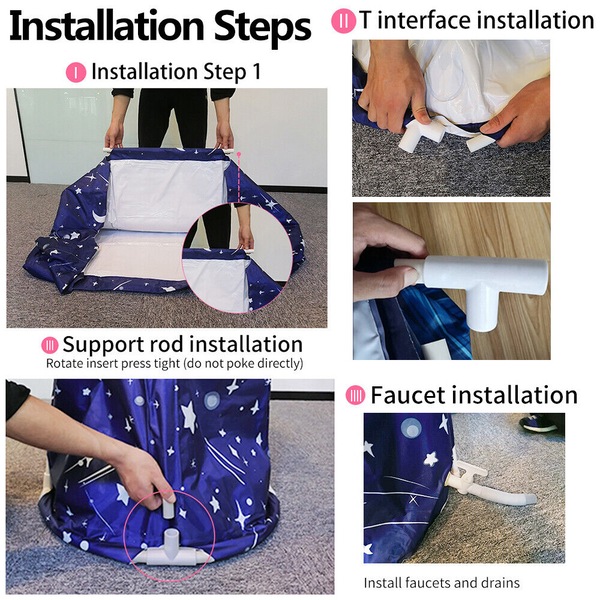 Installation Steps

I Installation Step 1

II T interface installation

III Support rod installation
Rotate insert press tight (do not poke directly)

IIII Faucet installation

Install faucets and drains