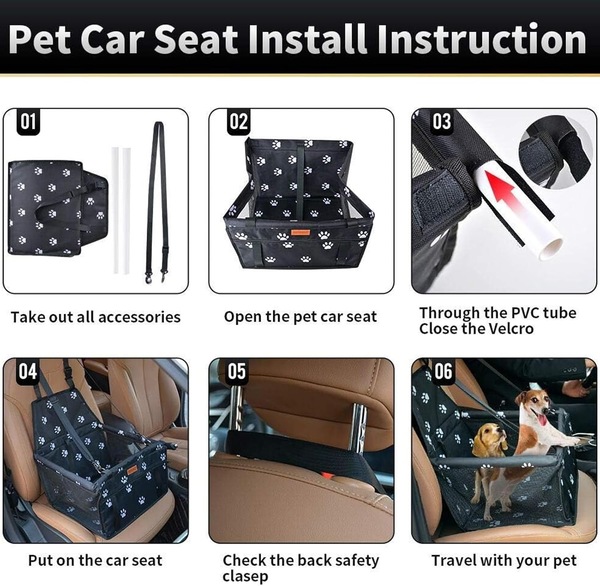 Pet Car Seat Install Instruction

01

Take out all accessories

02

Open the pet car seat

03

Through the PVC tube
Close the Velcro

04

Put on the car seat

05

Check the back safety clasep

06

Travel with your pet