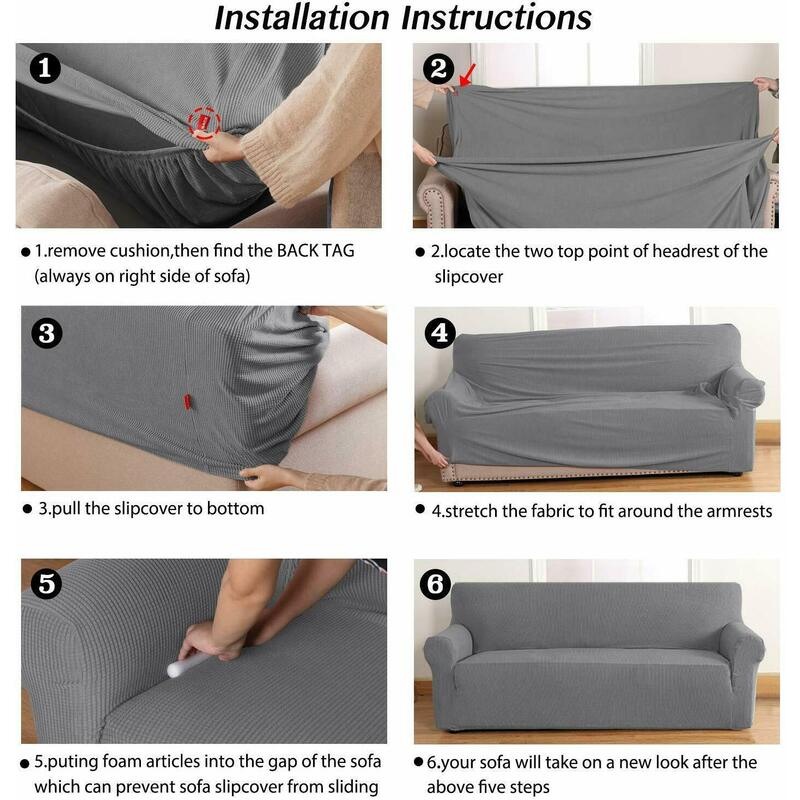 Installation Instructions

1

● 1.remove cushion,then find the BACK TAG (always on right side of sofa)

2

● 2.locate the two top point of headrest of the slipcover

3

● 3.pull the slipcover to bottom

4

● 4.stretch the fabric to fit around the armrests

5

● 5.puting foam articles into the gap of the sofa which can prevent sofa slipcover from sliding

6

● 6.your sofa will take on a new look after the above five steps