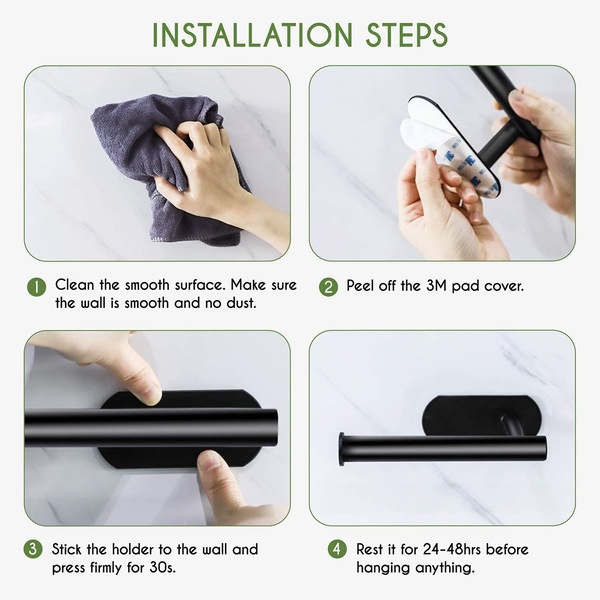 INSTALLATION STEPS

1 Clean the smooth surface. Make sure the wall is smooth and no dust.

2 Peel off the 3M pad cover.

3 Stick the holder to the wall and press firmly for 30s.

4 Rest it for 24-48hrs before hanging anything.