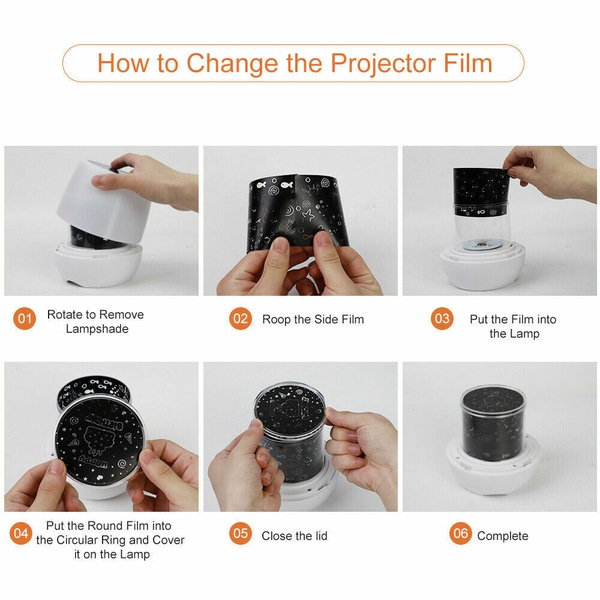 How to Change the Projector Film

01 Rotate to Remove Lampshade

02 Roop the Side Film

03 Put the Film into the Lamp

04 Put the Round Film into the Circular Ring and Cover it on the Lamp

05 Close the lid

06 Complete