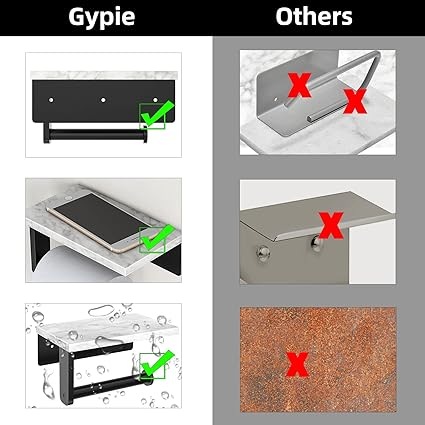 Gypie

Others