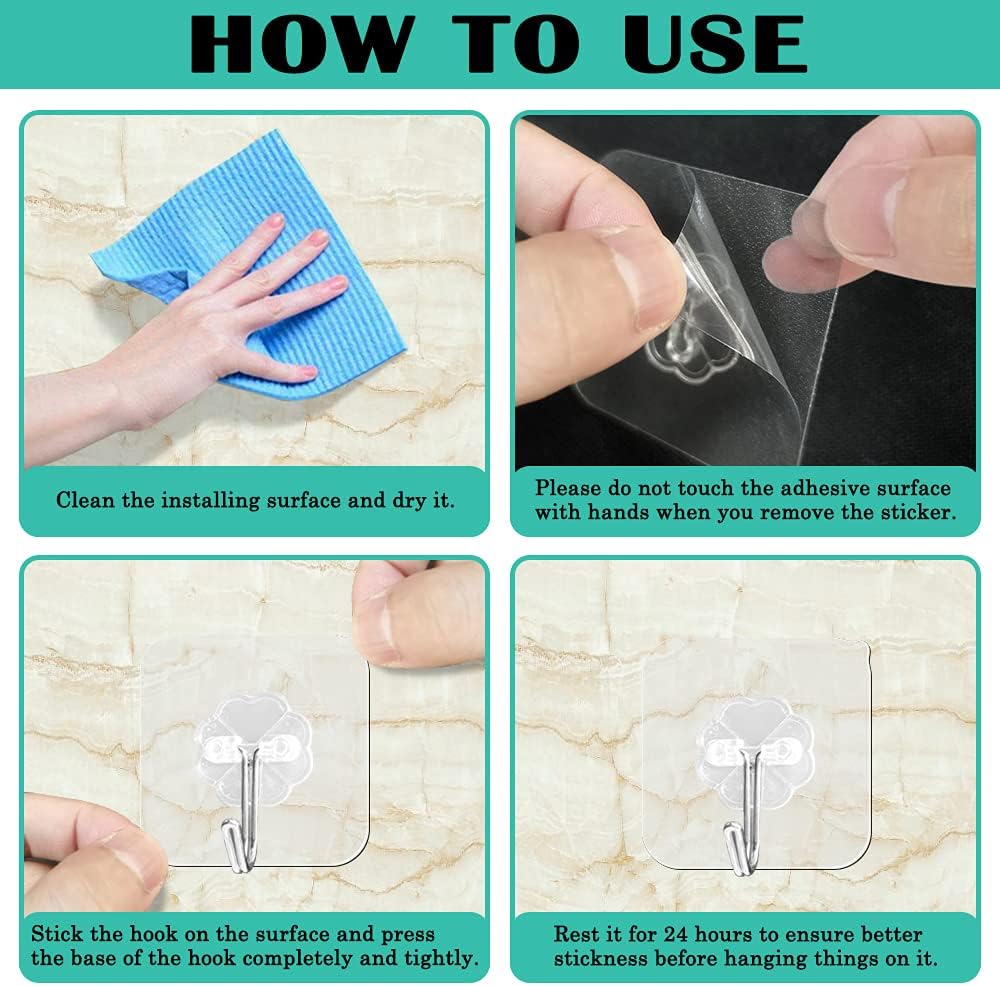 HOW TO USE

Clean the installing surface and dry it.

Please do not touch the adhesive surface with hands when you remove the sticker.

Stick the hook on the surface and press the base of the hook completely and tightly.

Rest it for 24 hours to ensure better stickness before hanging things on it.