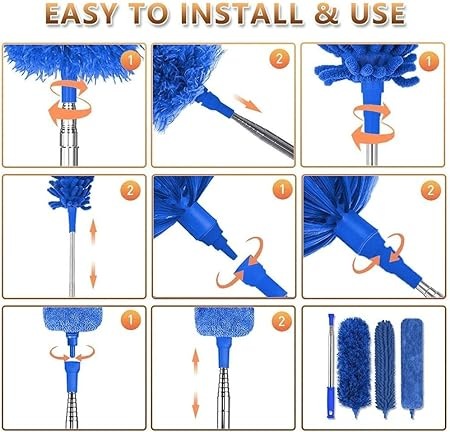 EASY TO INSTALL & USE

1

2

1

2

1

2

1

2