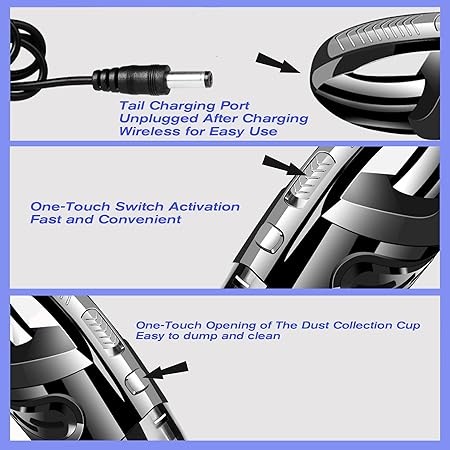 Tail Charging Port
Unplugged After Charging
Wireless for Easy Use

One-Touch Switch Activation
Fast and Convenient

One-Touch Opening of The Dust Collection Cup
Easy to dump and clean