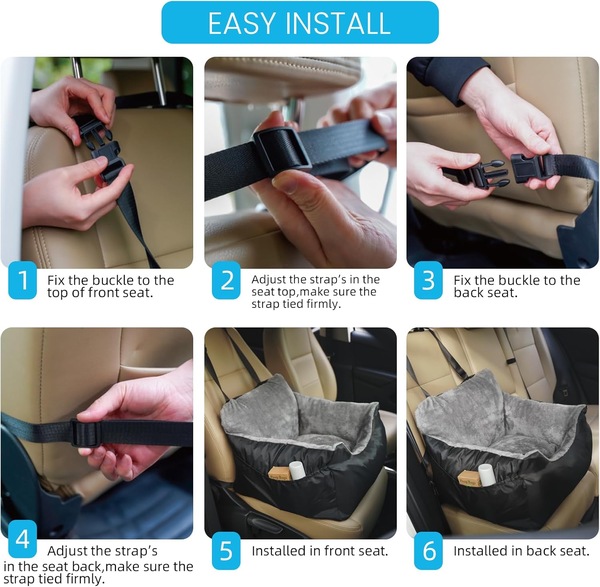 EASY INSTALL

1 Fix the buckle to the top of front seat.

2 Adjust the strap's in the seat top,make sure the strap tied firmly.

3 Fix the buckle to the back seat.

4 Adjust the strap's in the seat back,make sure the strap tied firmly.

5 Installed in front seat.

6 Installed in back seat.