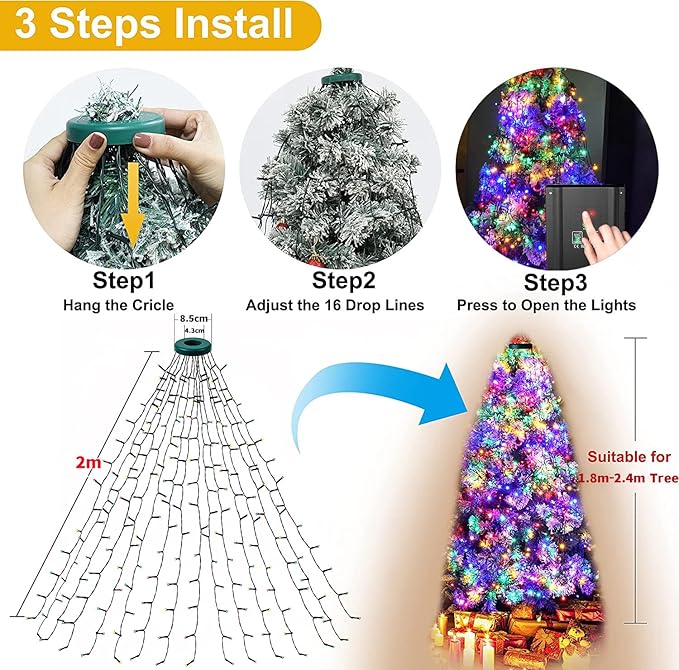 3 Steps Install

Step1
Hang the Cricle

Step2
Adjust the 16 Drop Lines

Step3
Press to Open the Lights

8.5cm
4.3cm

2m

Suitable for
1.8m-2.4m Tree