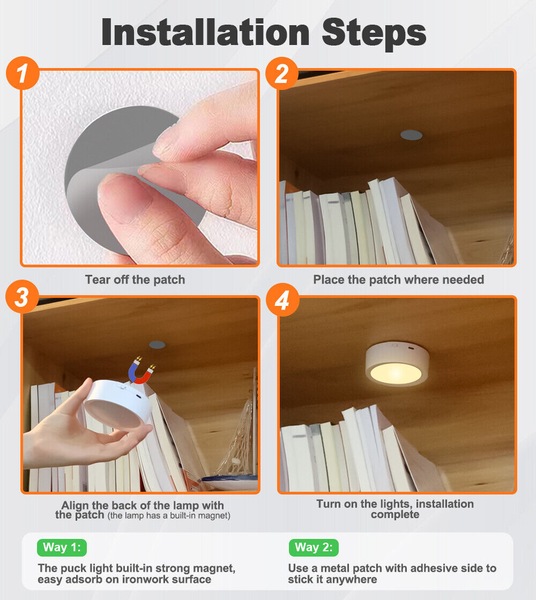 Installation Steps

1

Tear off the patch

2

Place the patch where needed

3

Align the back of the lamp with the patch (the lamp has a built-in magnet)

4

Turn on the lights, installation complete

Way 1:

The puck light built-in strong magnet, easy adsorb on ironwork surface

Way 2:

Use a metal patch with adhesive side to stick it anywhere