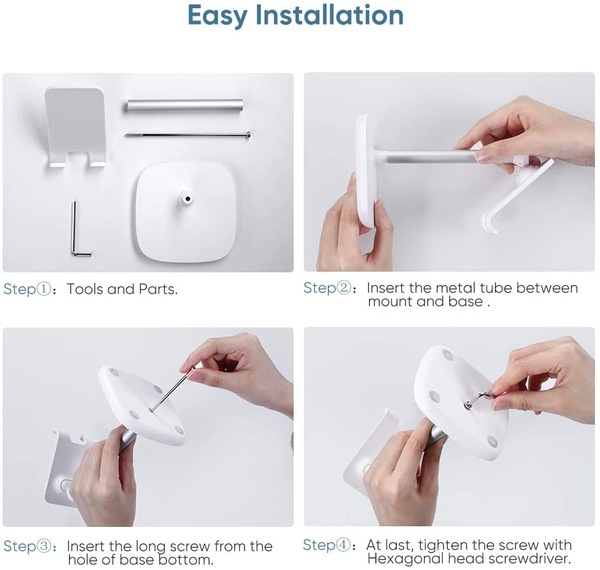 Easy Installation

Step①: Tools and Parts.

Step②: Insert the metal tube between mount and base .

Step③: Insert the long screw from the hole of base bottom.

Step④: At last, tighten the screw with Hexagonal head screwdriver.