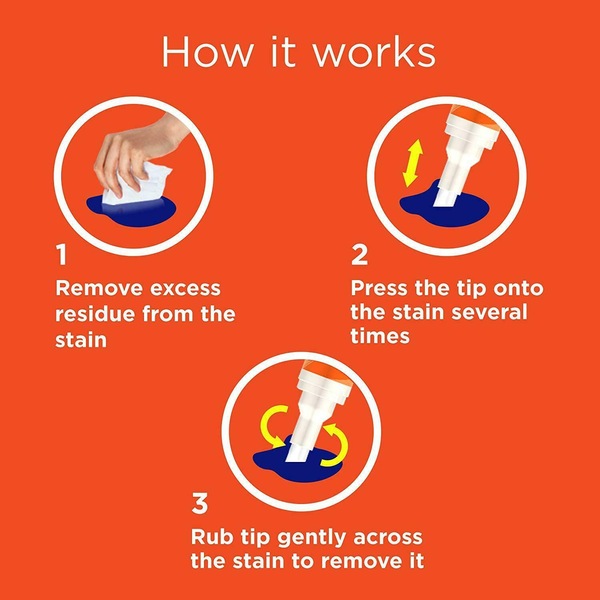 How it works

1

Remove excess residue from the stain

2

Press the tip onto the stain several times

3

Rub tip gently across the stain to remove it