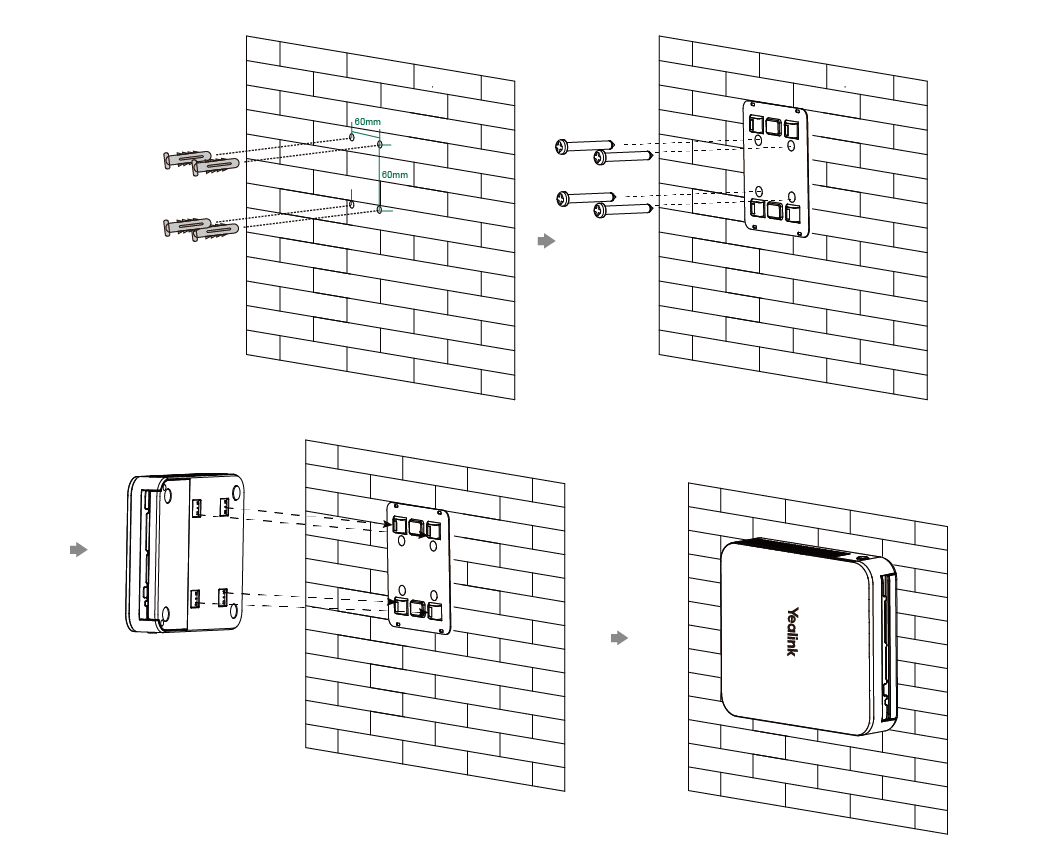 60mm
60mm
Yealink