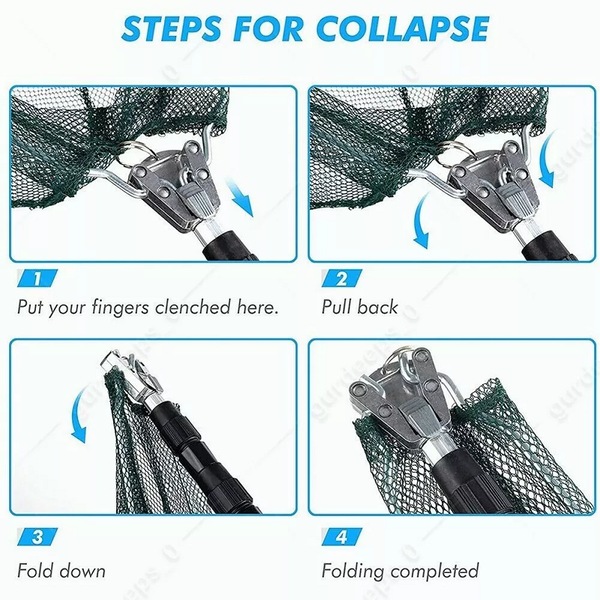 STEPS FOR COLLAPSE

1

Put your fingers clenched here.

2

Pull back

3

Fold down

4

Folding completed