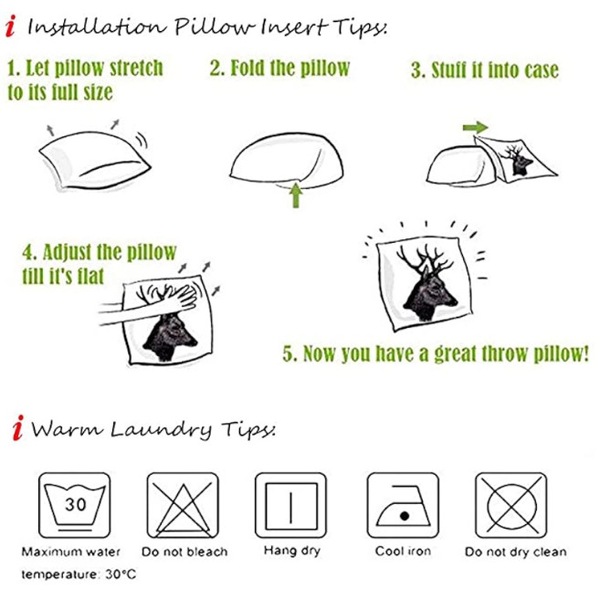 i Installation Pillow Insert Tips:

1. Let pillow stretch to its full size

2. Fold the pillow

3. Stuff it into case

4. Adjust the pillow till it's flat

5. Now you have a great throw pillow!

i Warm Laundry Tips:

30

Maximum water temperature: 30°C

Do not bleach

Hang dry

Cool iron

Do not dry clean