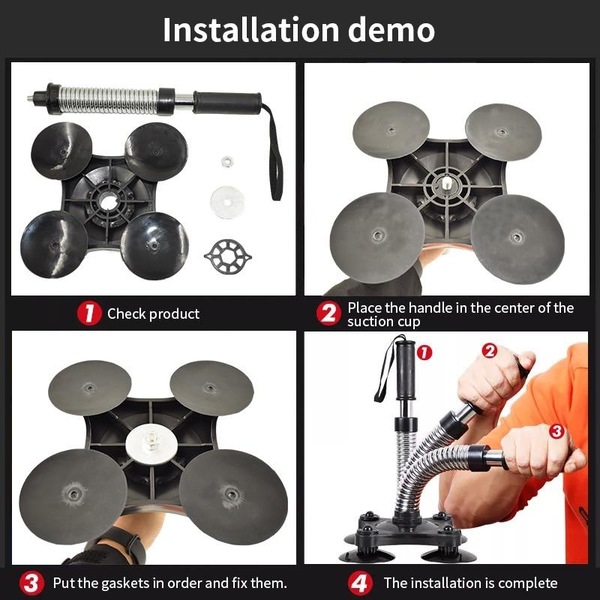 Installation demo

1 Check product

2 Place the handle in the center of the suction cup

1

2

3

3 Put the gaskets in order and fix them.

4 The installation is complete