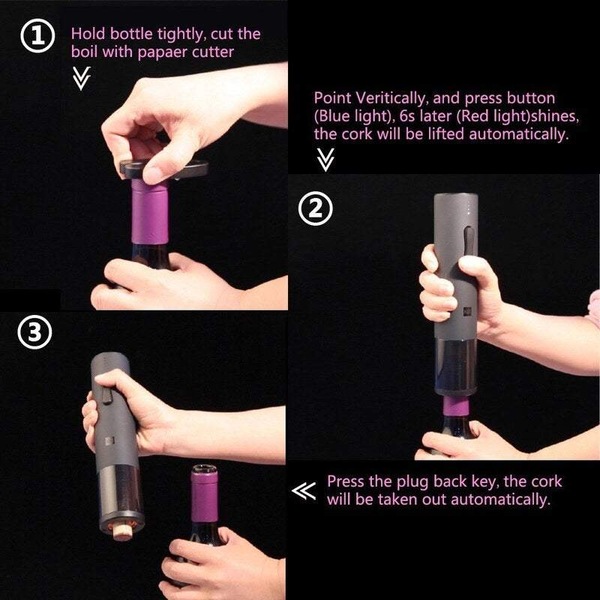 ① Hold bottle tightly, cut the boil with papaer cutter

Point Veritically, and press button (Blue light), 6s later (Red light)shines, the cork will be lifted automatically.

②

③

Press the plug back key, the cork will be taken out automatically.