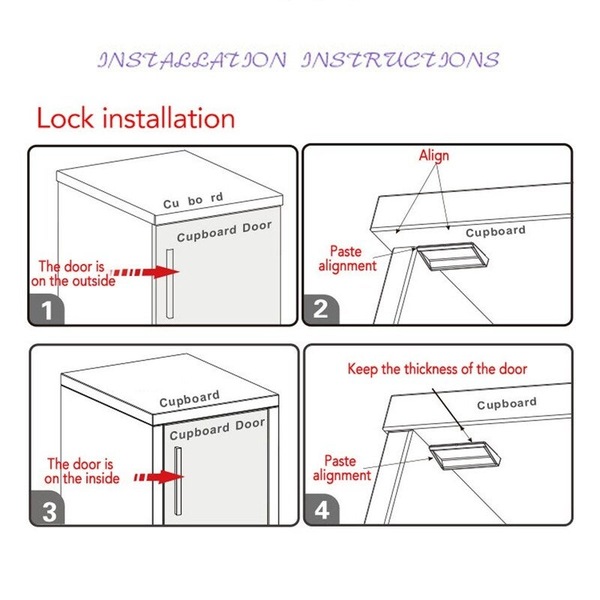 INSTALLATION INSTRUCTIONS

Lock installation

Cu bo rd

Cupboard Door

The door is on the outside

1

Align

Cupboard

Paste alignment

2

Cupboard

Cupboard Door

The door is on the inside

3

Keep the thickness of the door

Cupboard

Paste alignment

4