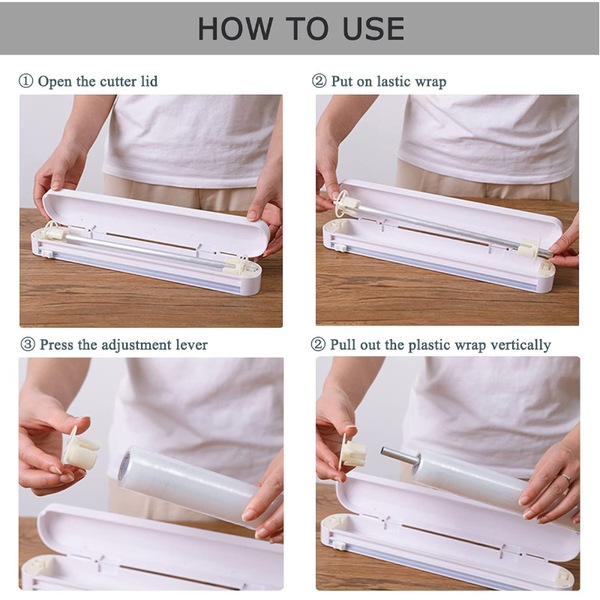 HOW TO USE

① Open the cutter lid

② Put on lastic wrap

③ Press the adjustment lever

② Pull out the plastic wrap vertically