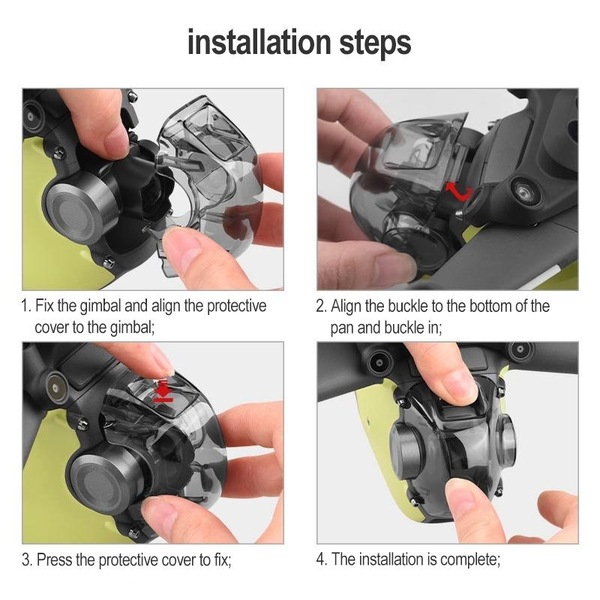 installation steps

1. Fix the gimbal and align the protective cover to the gimbal;

2. Align the buckle to the bottom of the pan and buckle in;

3. Press the protective cover to fix;

4. The installation is complete;