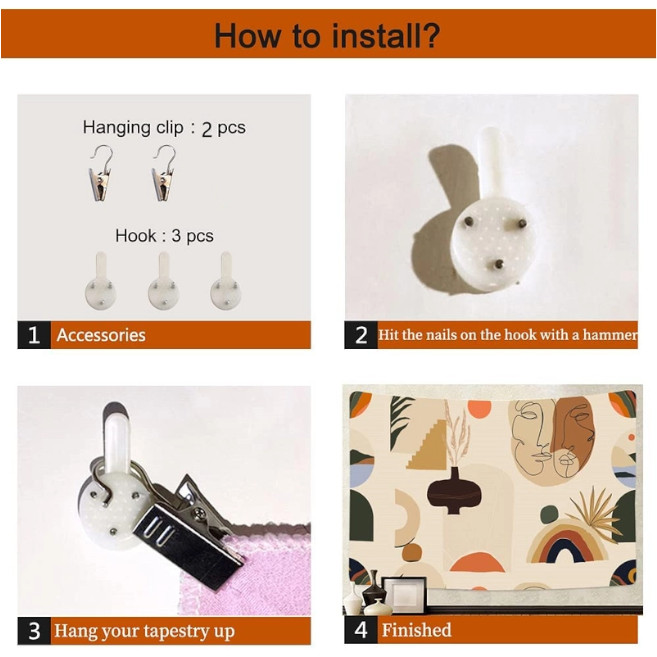 How to install?

Hanging clip : 2 pcs

Hook : 3 pcs

1 Accessories

2 Hit the nails on the hook with a hammer

3 Hang your tapestry up

4 Finished