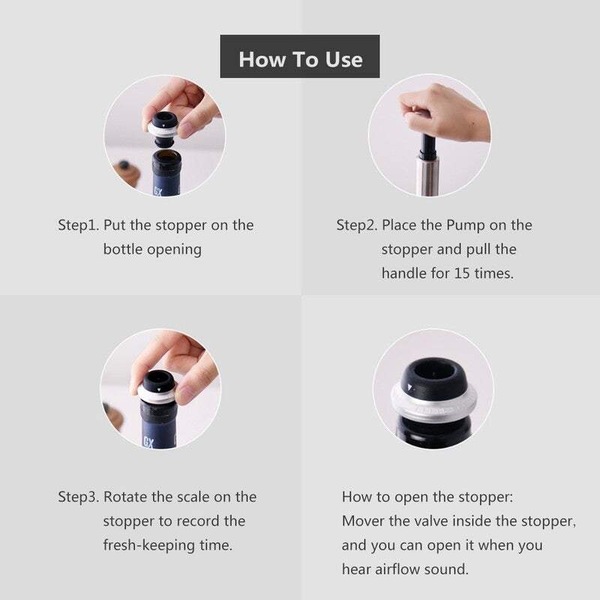 How To Use

GX

Step1. Put the stopper on the bottle opening

Step2. Place the Pump on the stopper and pull the handle for 15 times.

GX

Step3. Rotate the scale on the stopper to record the fresh-keeping time.

How to open the stopper:
Mover the valve inside the stopper, and you can open it when you hear airflow sound.