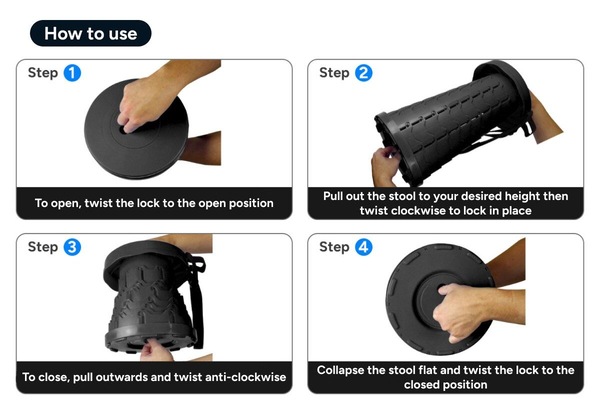 How to use

Step 1

To open, twist the lock to the open position

Step 2

Pull out the stool to your desired height then twist clockwise to lock in place

Step 3

To close, pull outwards and twist anti-clockwise

Step 4

Collapse the stool flat and twist the lock to the closed position