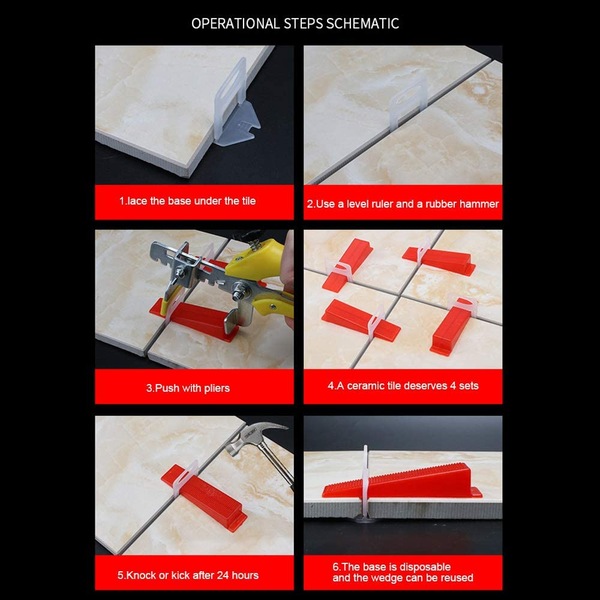 OPERATIONAL STEPS SCHEMATIC

1.lace the base under the tile

2.Use a level ruler and a rubber hammer

3.Push with pliers

4.A ceramic tile deserves 4 sets

5.Knock or kick after 24 hours

6.The base is disposable and the wedge can be reused