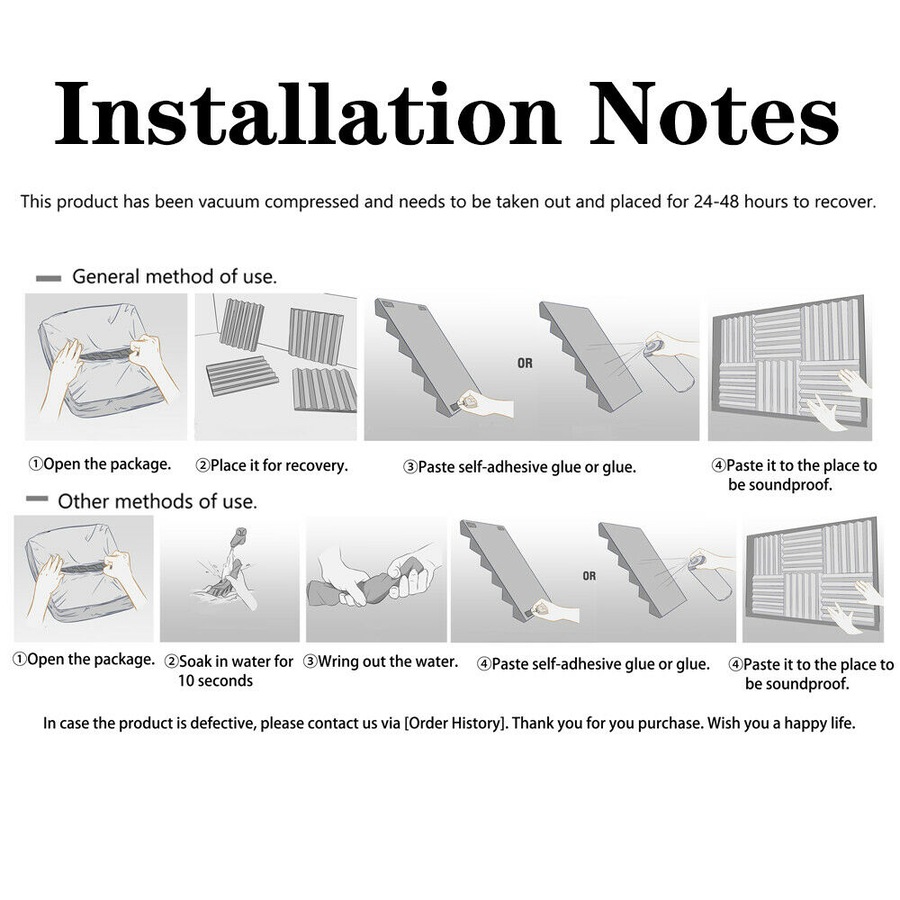 Installation Notes

This product has been vacuum compressed and needs to be taken out and placed for 24-48 hours to recover.

General method of use.

OR

①Open the package. ②Place it for recovery. ③Paste self-adhesive glue or glue. ④Paste it to the place to be soundproof.

Other methods of use.

OR

①Open the package. ②Soak in water for 10 seconds ③Wring out the water. ④Paste self-adhesive glue or glue. ④Paste it to the place to be soundproof.

In case the product is defective, please contact us via [Order History]. Thank you for you purchase. Wish you a happy life.