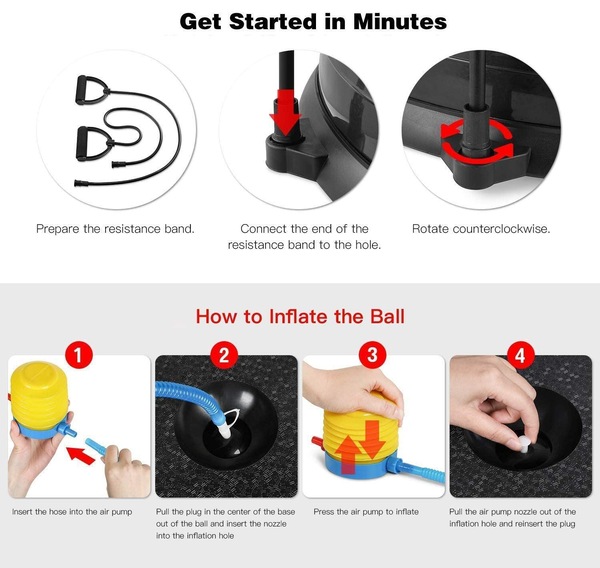 Get Started in Minutes

Prepare the resistance band.

Connect the end of the resistance band to the hole.

Rotate counterclockwise.

How to Inflate the Ball

1

Insert the hose into the air pump

2

Pull the plug in the center of the base out of the ball and insert the nozzle into the inflation hole

3

Press the air pump to inflate

4

Pull the air pump nozzle out of the inflation hole and reinsert the plug