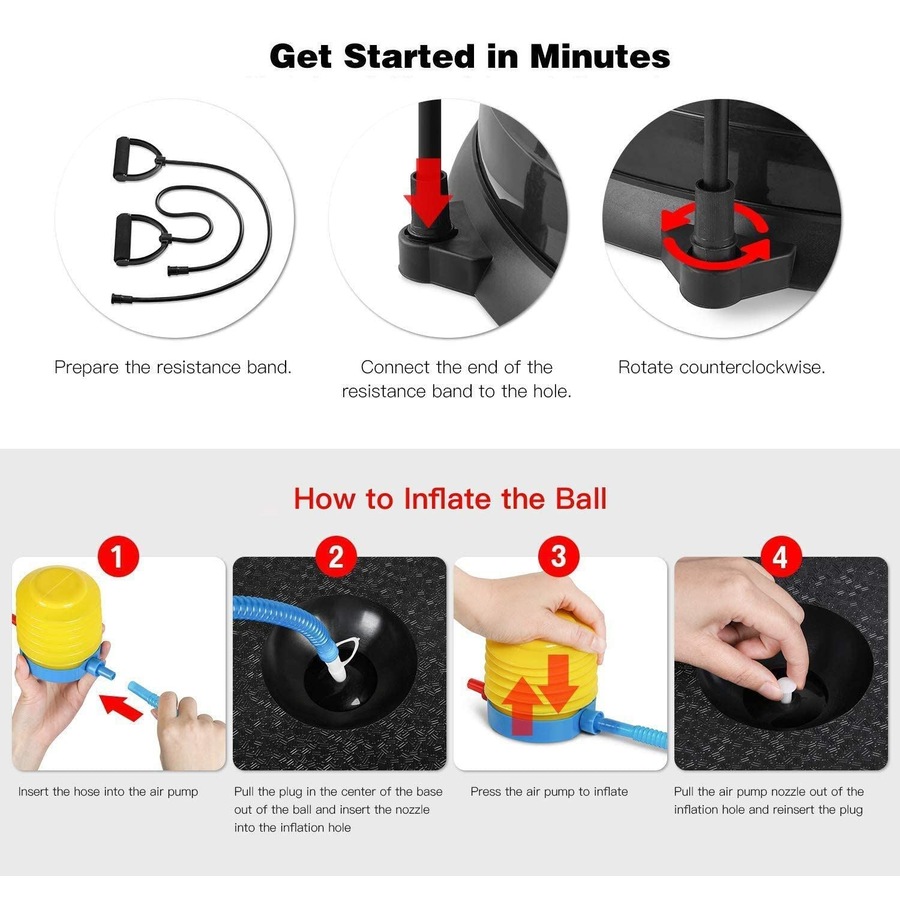 Get Started in Minutes

Prepare the resistance band.

Connect the end of the resistance band to the hole.

Rotate counterclockwise.

How to Inflate the Ball

1

Insert the hose into the air pump

2

Pull the plug in the center of the base out of the ball and insert the nozzle into the inflation hole

3

Press the air pump to inflate

4

Pull the air pump nozzle out of the inflation hole and reinsert the plug