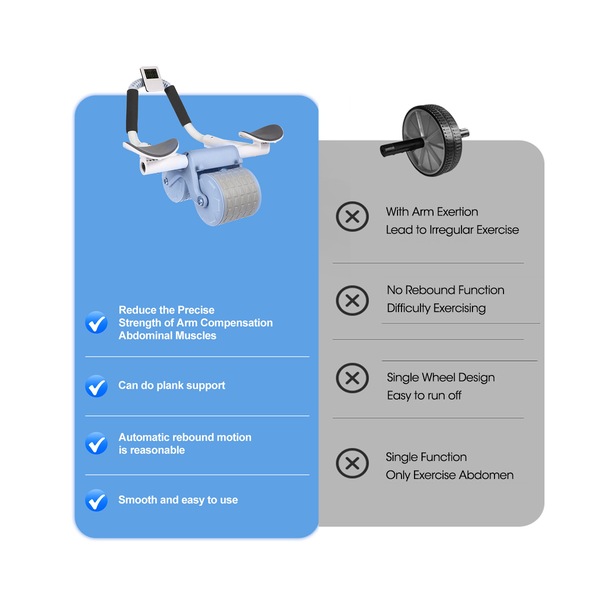 Reduce the Precise
Strength of Arm Compensation
Abdominal Muscles

Can do plank support

Automatic rebound motion
is reasonable

Smooth and easy to use

With Arm Exertion
Lead to Irregular Exercise

No Rebound Function
Difficulty Exercising

Single Wheel Design
Easy to run off

Single Function
Only Exercise Abdomen