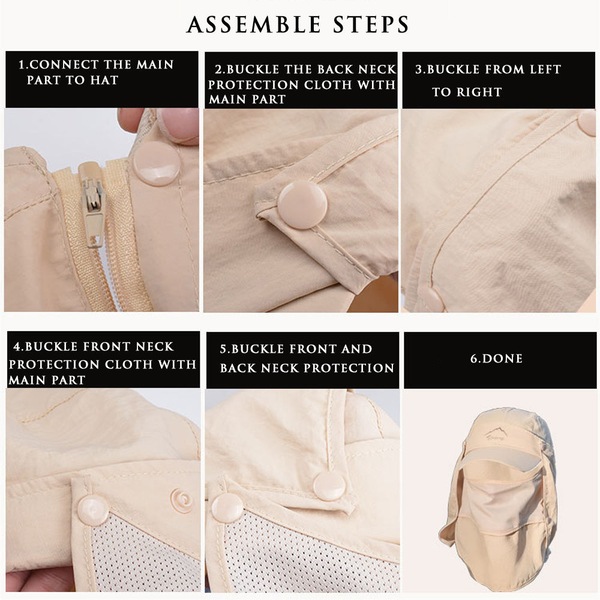 ASSEMBLE STEPS

1.CONNECT THE MAIN PART TO HAT

2.BUCKLE THE BACK NECK PROTECTION CLOTH WITH MAIN PART

3.BUCKLE FROM LEFT TO RIGHT

4.BUCKLE FRONT NECK PROTECTION CLOTH WITH MAIN PART

5.BUCKLE FRONT AND BACK NECK PROTECTION

6.DONE