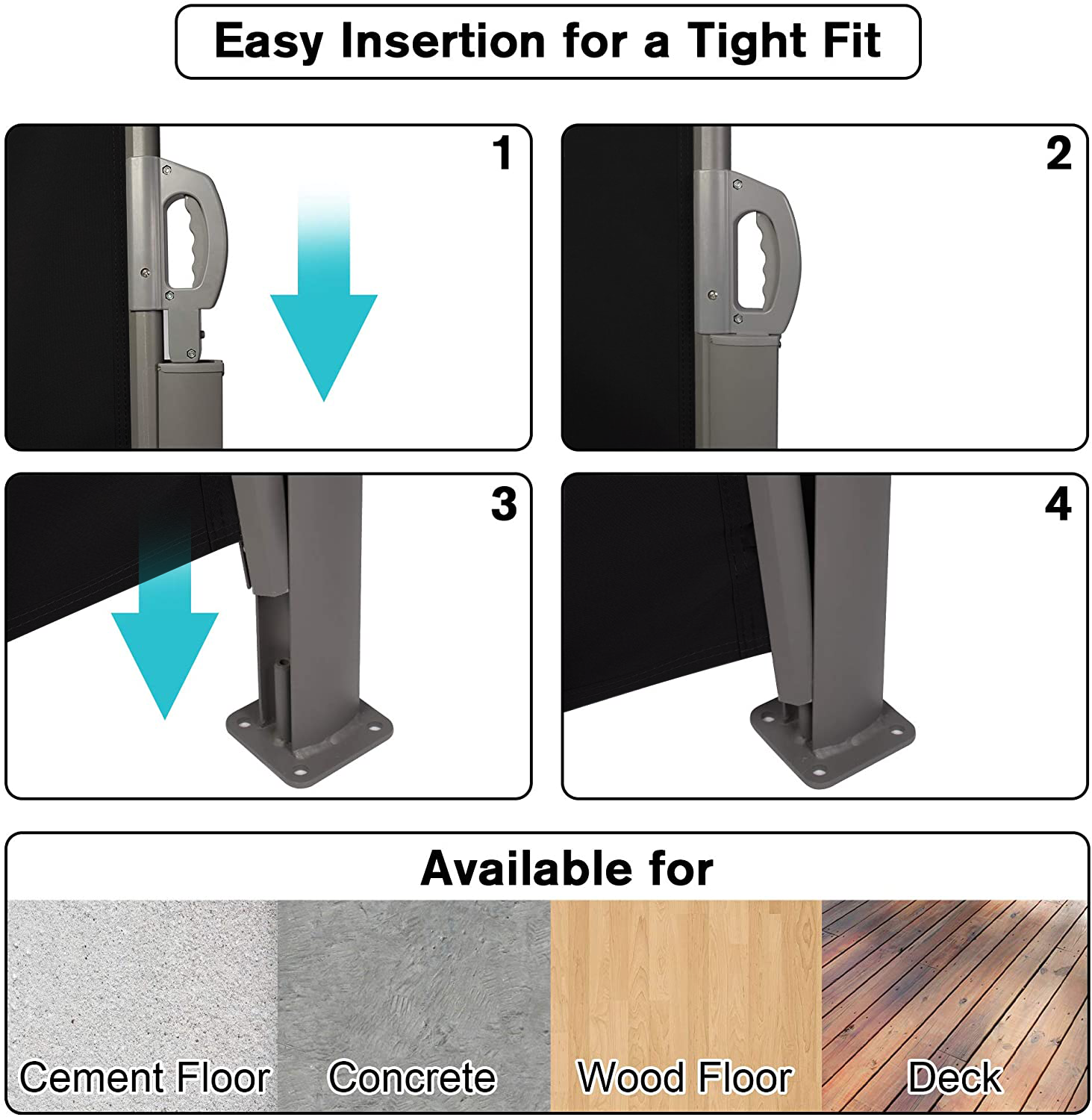 Easy Insertion for a Tight Fit

1

2

3

4

Available for

Cement Floor

Concrete

Wood Floor

Deck