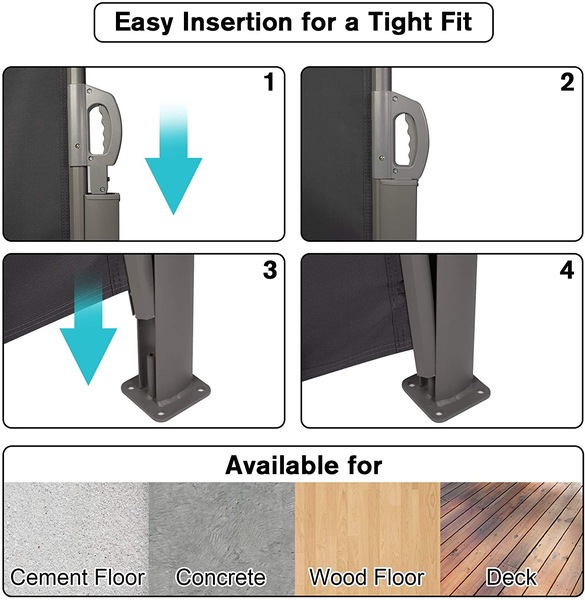 Easy Insertion for a Tight Fit

1

2

3

4

Available for

Cement Floor

Concrete

Wood Floor

Deck