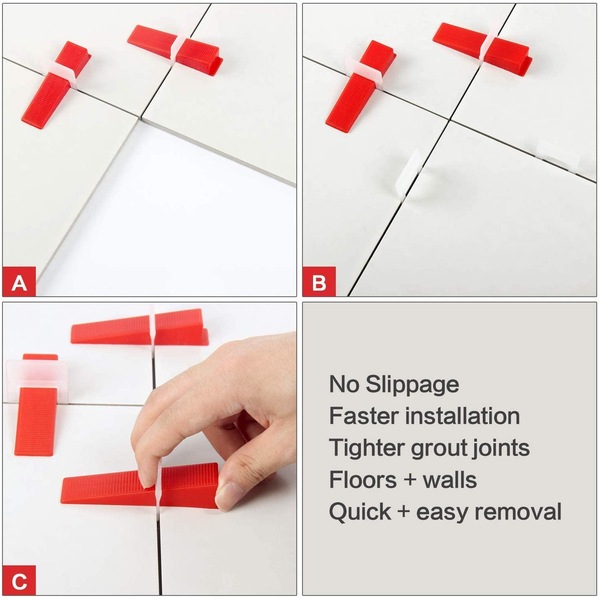 A

B

C

No Slippage
Faster installation
Tighter grout joints
Floors + walls
Quick + easy removal