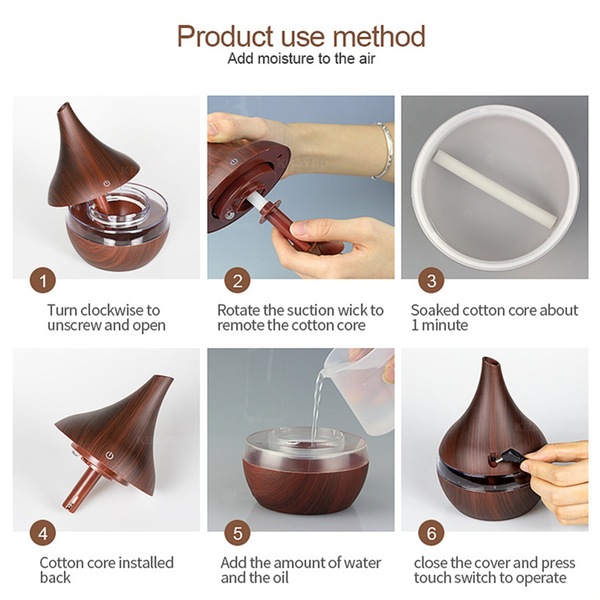 Product use method
Add moisture to the air

1
Turn clockwise to unscrew and open

2
Rotate the suction wick to remote the cotton core

3
Soaked cotton core about 1 minute

4
Cotton core installed back

5
Add the amount of water and the oil

6
close the cover and press touch switch to operate