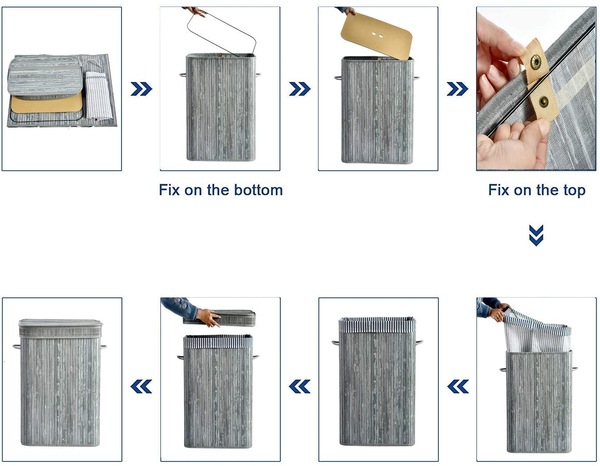 Fix on the bottom

Fix on the top