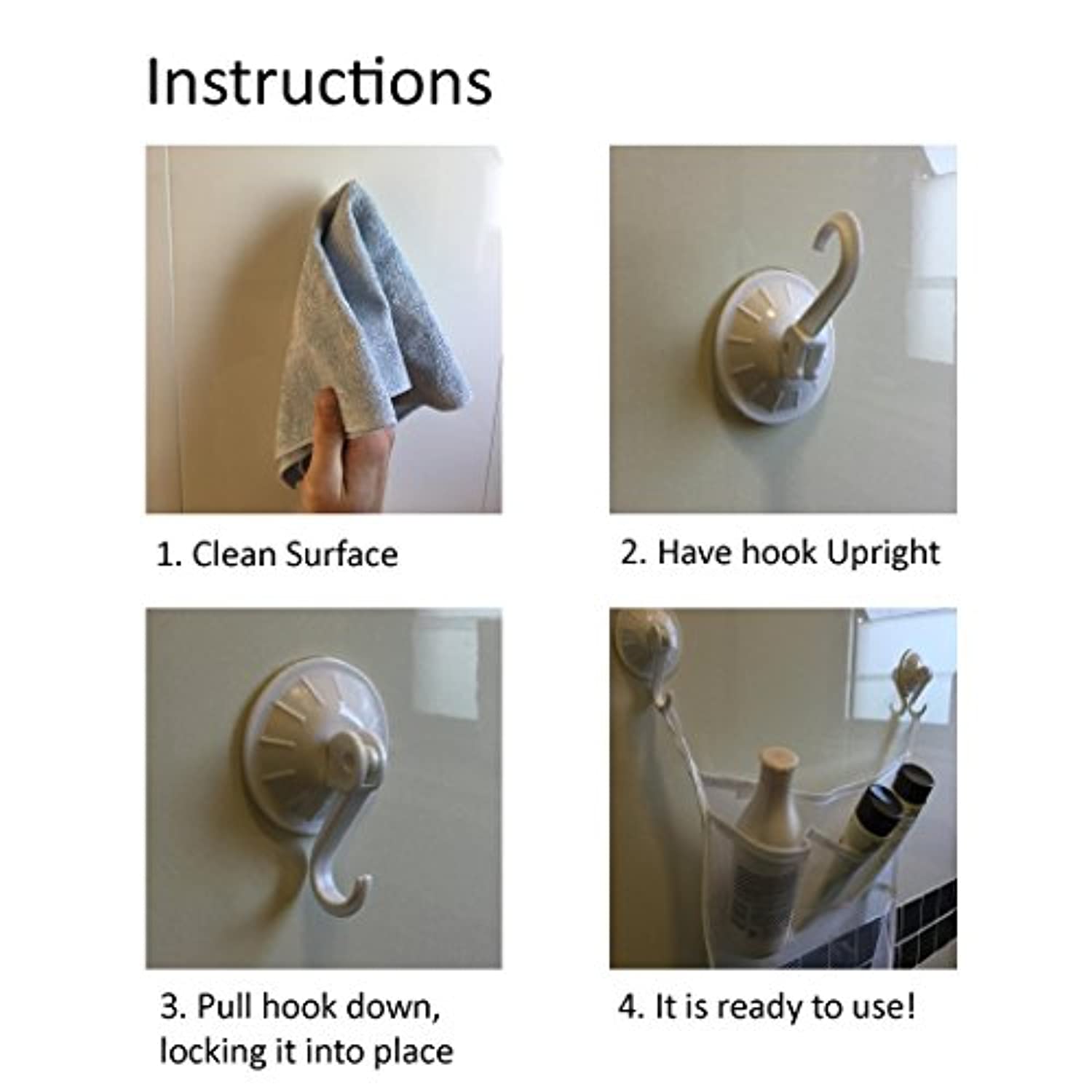 Instructions

1. Clean Surface

2. Have hook Upright

3. Pull hook down, locking it into place

4. It is ready to use!