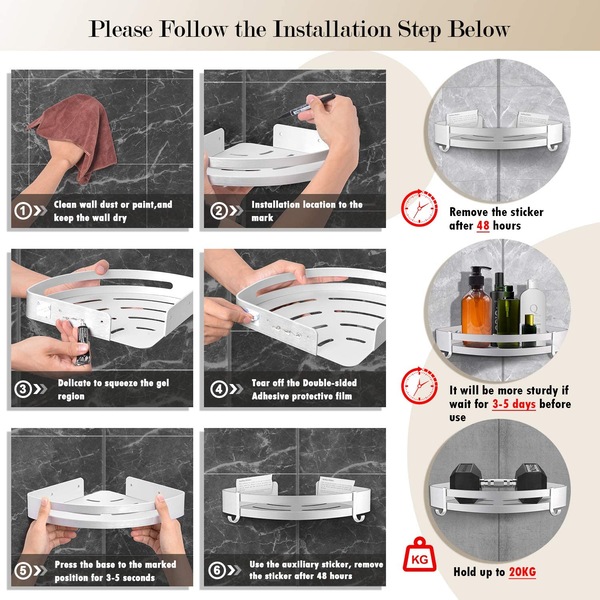 Please Follow the Installation Step Below

1 Clean wall dust or paint,and keep the wall dry

2 Installation location to the mark

3 Delicate to squeeze the gel region

4 Tear off the Double-sided Adhesive protective film

5 Press the base to the marked position for 3-5 seconds

6 Use the auxiliary sticker, remove the sticker after 48 hours

Remove the sticker after 48 hours

It will be more sturdy if wait for 3-5 days before use

KG

Hold up to 20KG