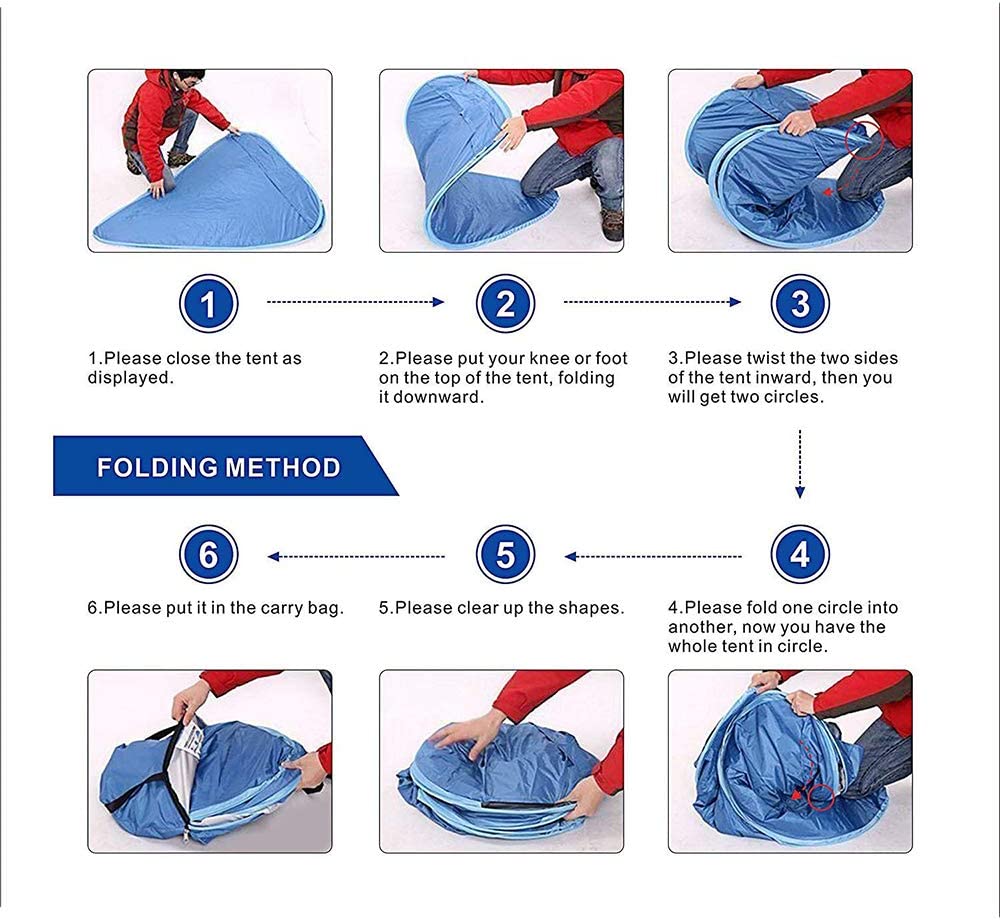 1

2

3

1.Please close the tent as displayed.

2.Please put your knee or foot on the top of the tent, folding it downward.

3.Please twist the two sides of the tent inward, then you will get two circles.

FOLDING METHOD

6

5

4

6.Please put it in the carry bag.

5.Please clear up the shapes.

4.Please fold one circle into another, now you have the whole tent in circle.